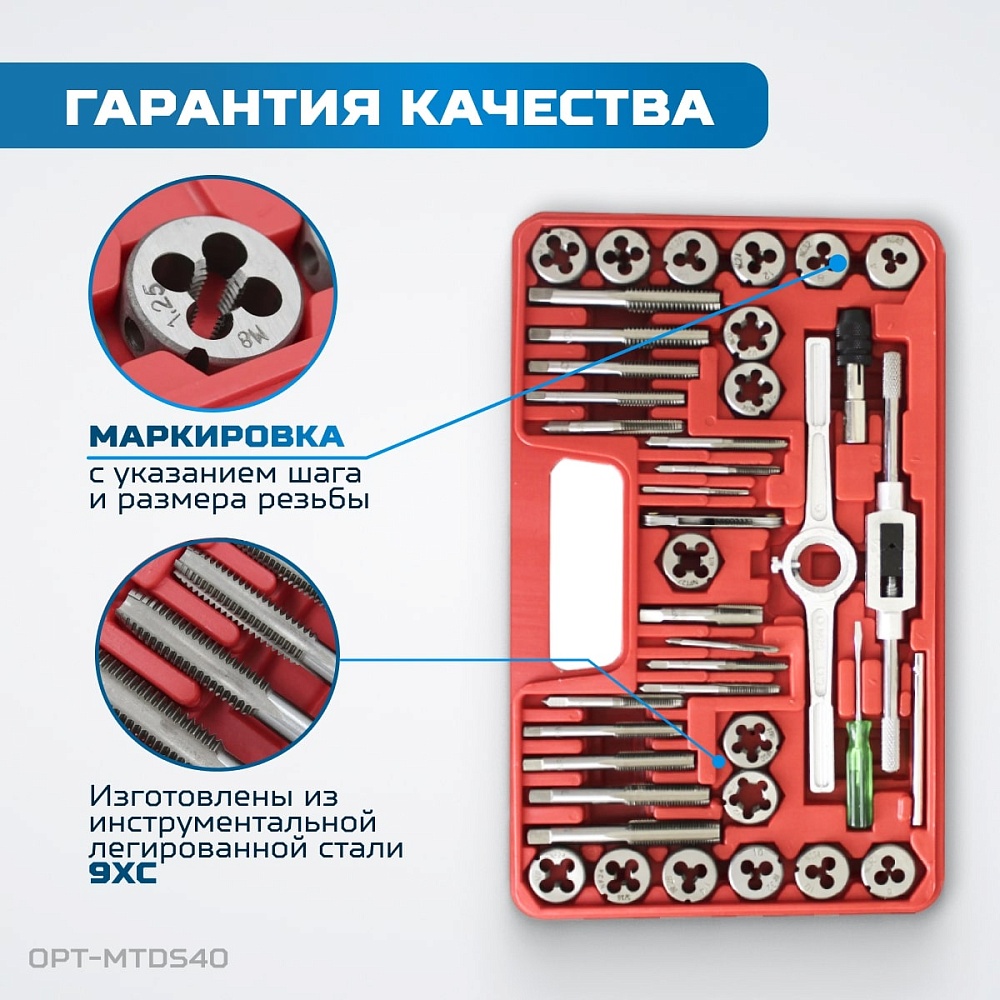 ГАРАНТИЯ КАЧЕСТВА

1,25
M8

МАРКИРОВКА
с указанием шага и размера резьбы

Изготовлены из инструментальной легированной стали 9ХС

OPT-MTDS40